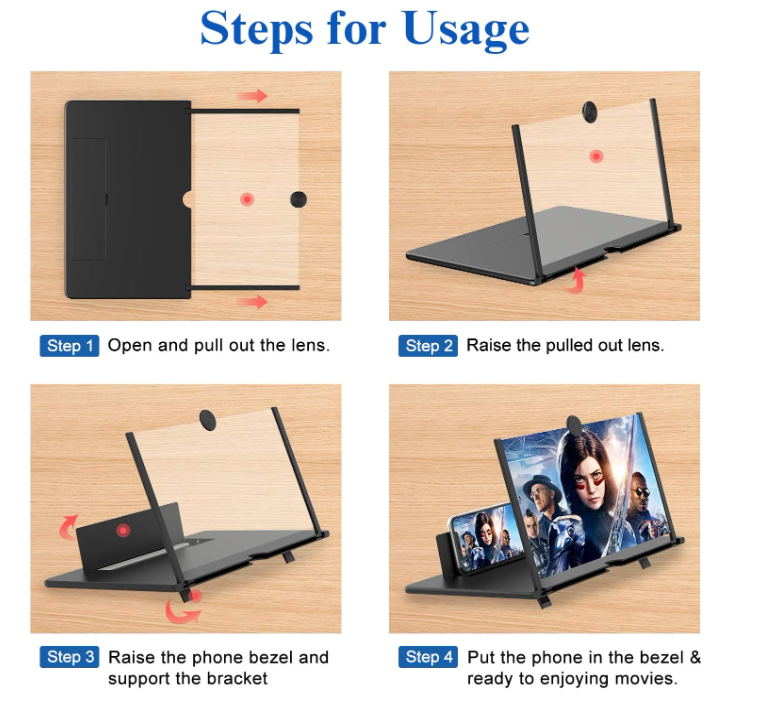 Steps for Usage

Step 1 Open and pull out the lens.

Step 2 Raise the pulled out lens.

Step 3 Raise the phone bezel and support the bracket

Step 4 Put the phone in the bezel & ready to enjoying movies.